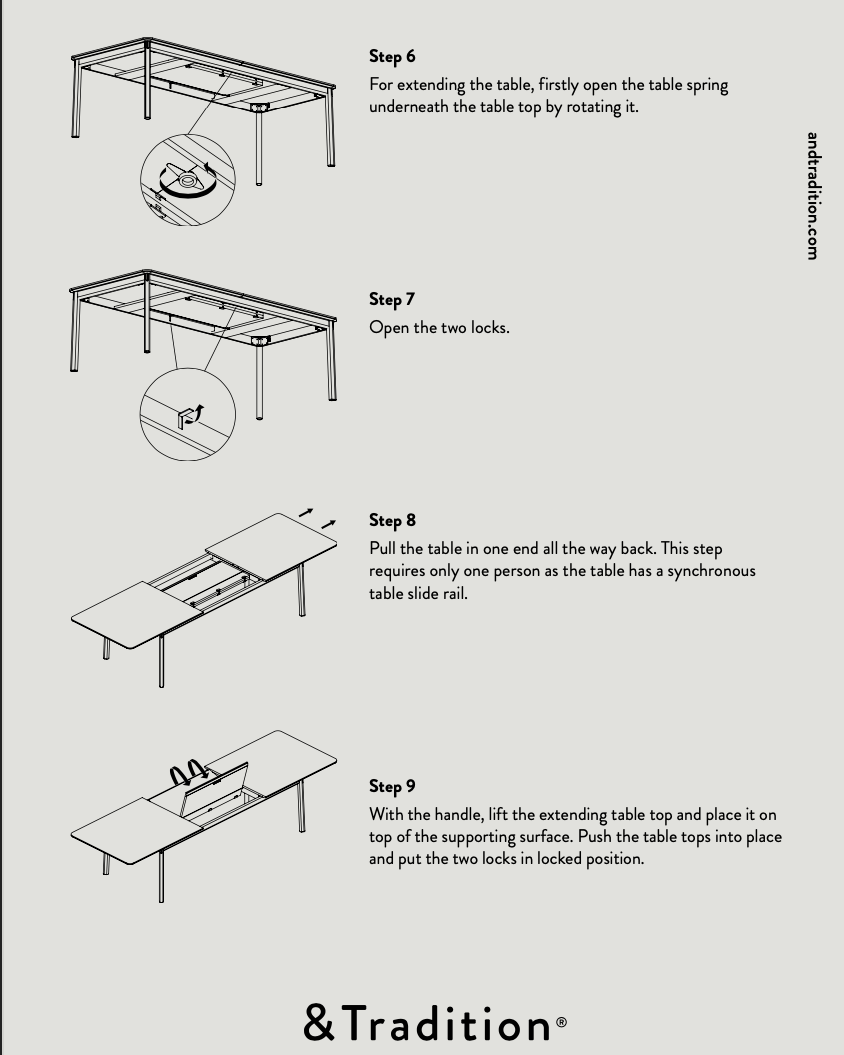 Step 6
For extending the table, firstly open the table spring underneath the table top by rotating it.

andtradition.com

Step 7
Open the two locks.

Step 8
Pull the table in one end all the way back. This step requires only one person as the table has a synchronous table slide rail.

Step 9
With the handle, lift the extending table top and place it on top of the supporting surface. Push the table tops into place and put the two locks in locked position.

&Tradition®