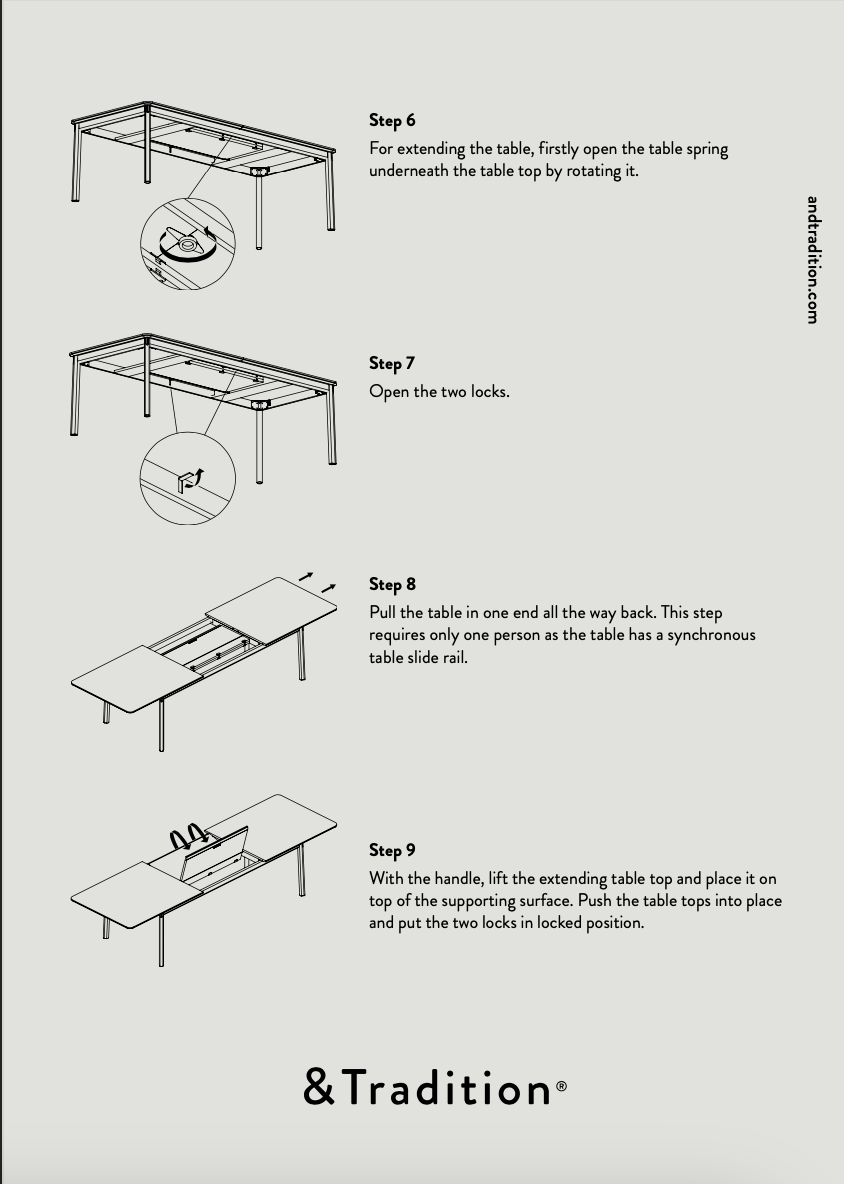 Step 6
For extending the table, firstly open the table spring underneath the table top by rotating it.

andtradition.com

Step 7
Open the two locks.

Step 8
Pull the table in one end all the way back. This step requires only one person as the table has a synchronous table slide rail.

Step 9
With the handle, lift the extending table top and place it on top of the supporting surface. Push the table tops into place and put the two locks in locked position.

&Tradition®